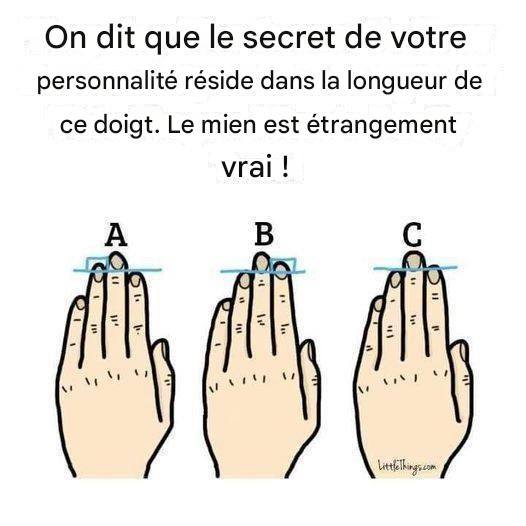 On dit que le secret de votre personnalité réside dans la longueur de ce doigt. Le mien est étrangement vrai !

A

B

C

LittleThings.com